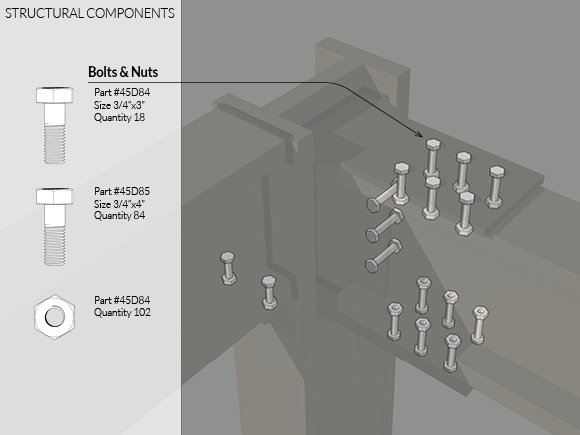 STRUCTURAL COMPONENTS

Bolts & Nuts

Part #45D84
Size 3/4"x3"
Quantity 18

Part #45D85
Size 3/4"x4"
Quantity 84

Part #45D84
Quantity 102