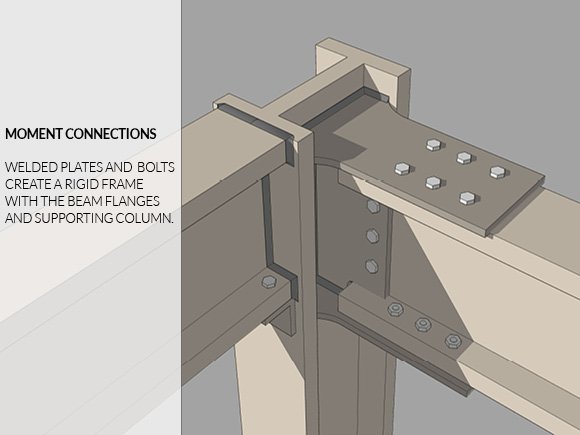 MOMENT CONNECTIONS

WELDED PLATES AND BOLTS CREATE A RIGID FRAME WITH THE BEAM FLANGES AND SUPPORTING COLUMN.