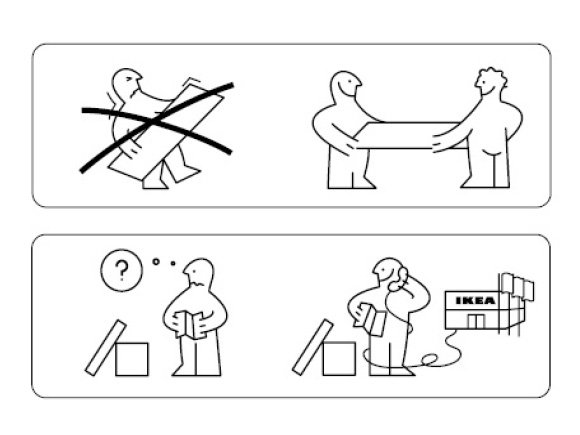 ?

IKEA